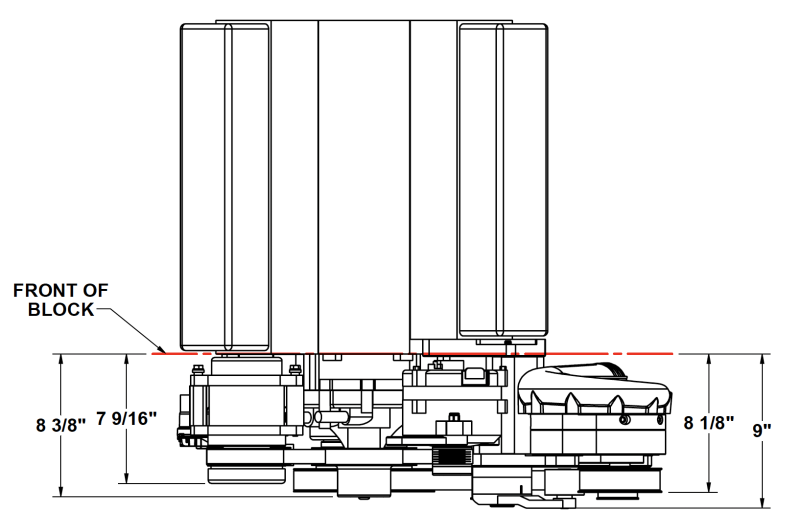 FRONT OF BLOCK

8 3/8"

7 9/16"

8 1/8"

9"