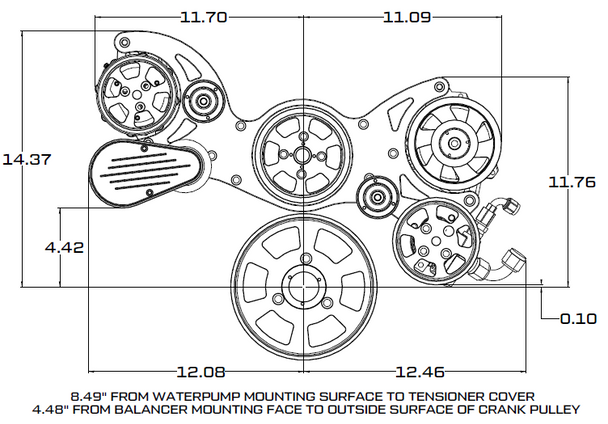 11.70
11.09
14.37
11.76
4.42
0.10
12.08
12.46
8.49" FROM WATERPUMP MOUNTING SURFACE TO TENSIONER COVER
4.48" FROM BALANCER MOUNTING FACE TO OUTSIDE SURFACE OF CRANK PULLEY