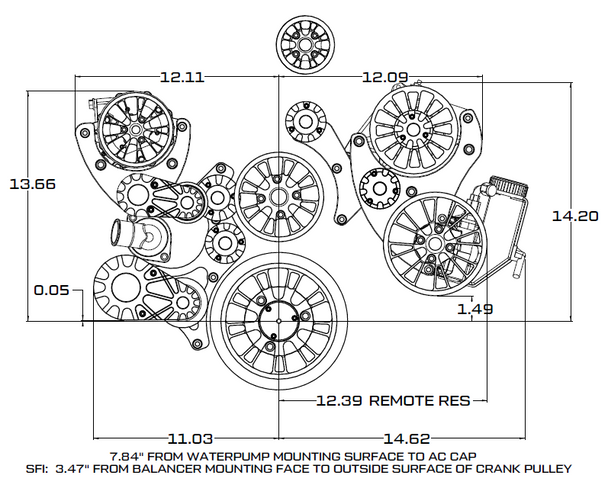 12.11

12.09

13.66

14.20

0.05

1.49

12.39 REMOTE RES

11.03

14.62

7.84" FROM WATERPUMP MOUNTING SURFACE TO AC CAP
SFI: 3.47" FROM BALANCER MOUNTING FACE TO OUTSIDE SURFACE OF CRANK PULLEY