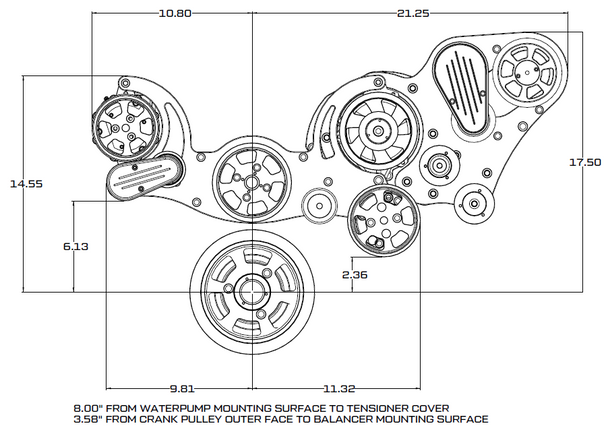 10.80

21.25

14.55

17.50

6.13

2.36

9.81

11.32

8.00" FROM WATERPUMP MOUNTING SURFACE TO TENSIONER COVER
3.58" FROM CRANK PULLEY OUTER FACE TO BALANCER MOUNTING SURFACE