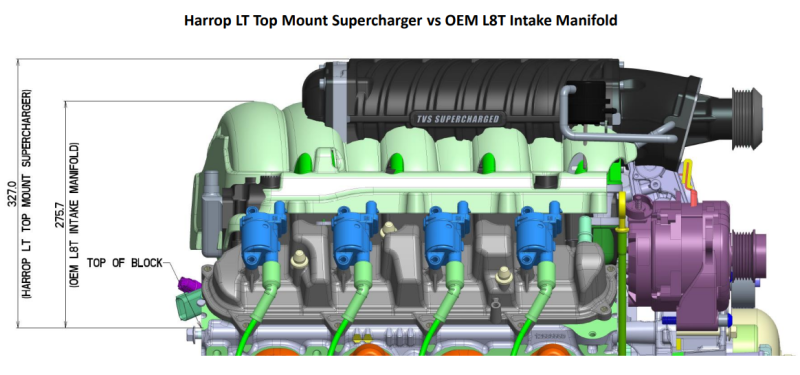 Harrop LT Top Mount Supercharger vs OEM L8T Intake Manifold

327.0
(HARROP LT TOP MOUNT SUPERCHARGER)

275.7
(OEM L8T INTAKE MANIFOLD)

TOP OF BLOCK

TVS SUPERCHARGED